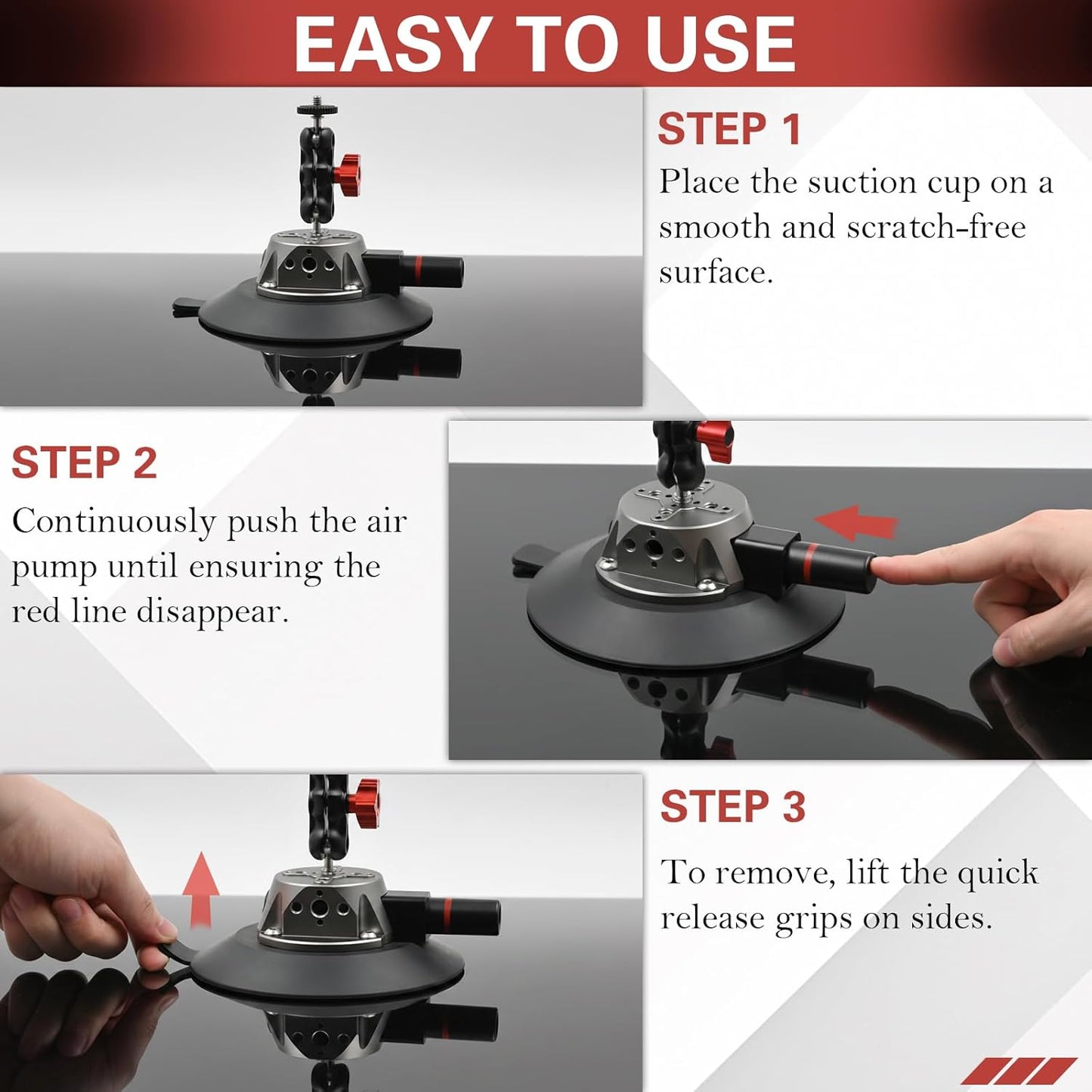 EASY TO USE

STEP 1

Place the suction cup on a smooth and scratch-free surface.

STEP 2

Continuously push the air pump until ensuring the red line disappear.

STEP 3

To remove, lift the quick release grips on sides.