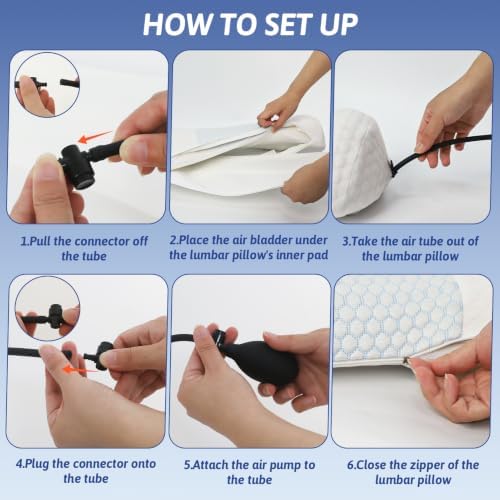 HOW TO SET UP

1.Pull the connector off the tube

2.Place the air bladder under the lumbar pillow's inner pad

3.Take the air tube out of the lumbar pillow

4.Plug the connector onto the tube

5.Attach the air pump to the tube

6.Close the zipper of the lumbar pillow