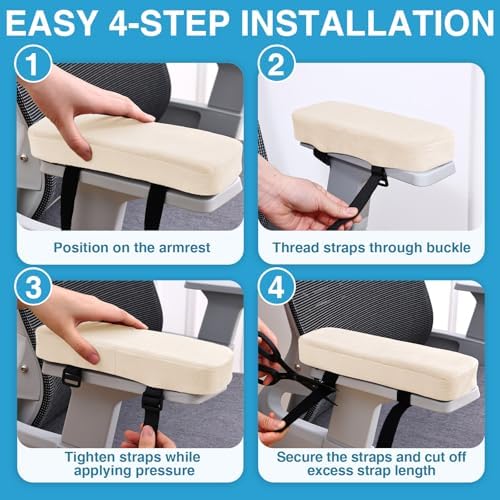 EASY 4-STEP INSTALLATION

1

Position on the armrest

2

Thread straps through buckle

3

Tighten straps while applying pressure

4

Secure the straps and cut off excess strap length