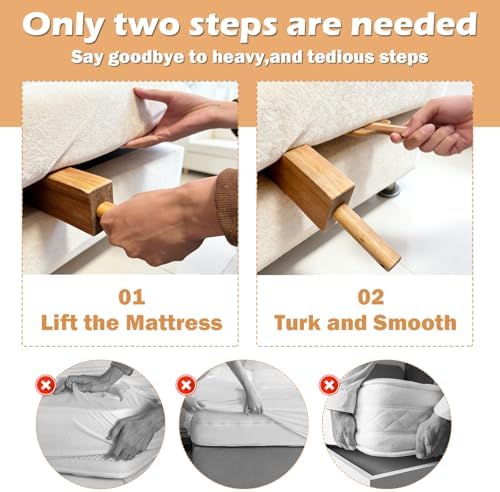 Only two steps are needed

Say goodbye to heavy,and tedious steps

01
Lift the Mattress

02
Turk and Smooth