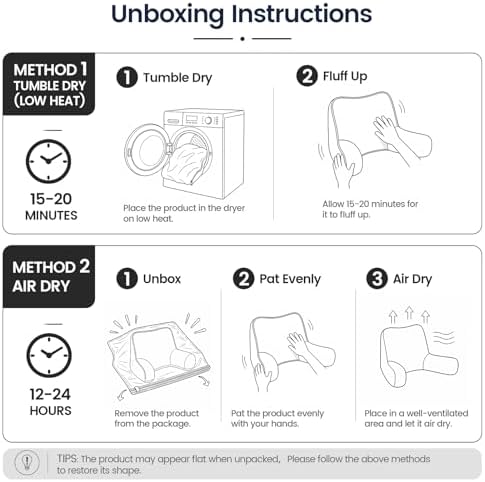 Unboxing Instructions

METHOD 1
TUMBLE DRY
(LOW HEAT)

15-20
MINUTES

1 Tumble Dry

Place the product in the dryer on low heat.

2 Fluff Up

Allow 15-20 minutes for it to fluff up.

METHOD 2
AIR DRY

12-24
HOURS

1 Unbox

Remove the product from the package.

2 Pat Evenly

Pat the product evenly with your hands.

3 Air Dry

Place in a well-ventilated area and let it air dry.

TIPS: The product may appear flat when unpacked, Please follow the above methods to restore its shape.