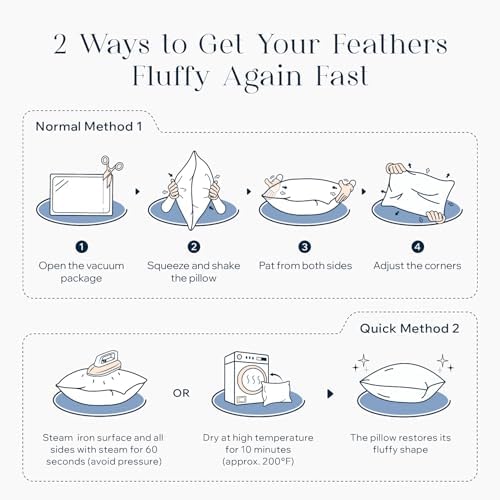 2 Ways to Get Your Feathers Fluffy Again Fast

Normal Method 1

1
Open the vacuum package

2
Squeeze and shake the pillow

3
Pat from both sides

4
Adjust the corners

Quick Method 2

Steam iron surface and all sides with steam for 60 seconds (avoid pressure)

OR

Dry at high temperature for 10 minutes (approx. 200°F)

The pillow restores its fluffy shape