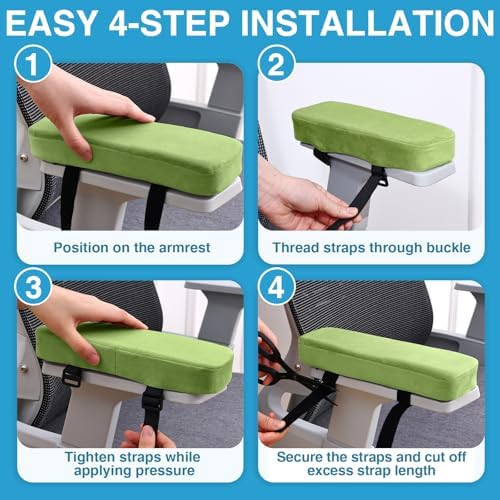 EASY 4-STEP INSTALLATION

1

Position on the armrest

2

Thread straps through buckle

3

Tighten straps while applying pressure

4

Secure the straps and cut off excess strap length