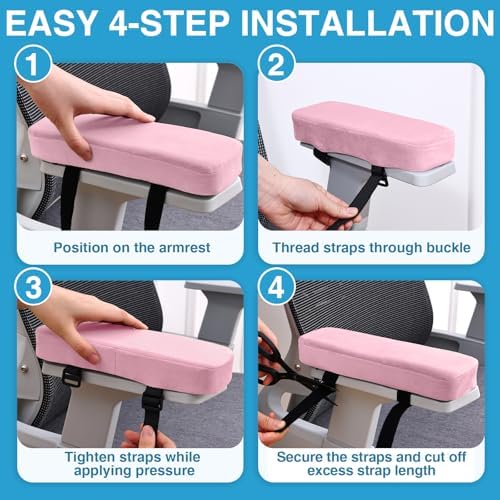 EASY 4-STEP INSTALLATION

1

Position on the armrest

2

Thread straps through buckle

3

Tighten straps while applying pressure

4

Secure the straps and cut off excess strap length