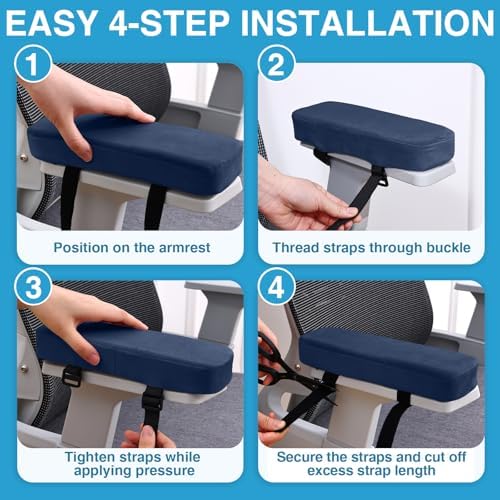 EASY 4-STEP INSTALLATION

1

Position on the armrest

2

Thread straps through buckle

3

Tighten straps while applying pressure

4

Secure the straps and cut off excess strap length