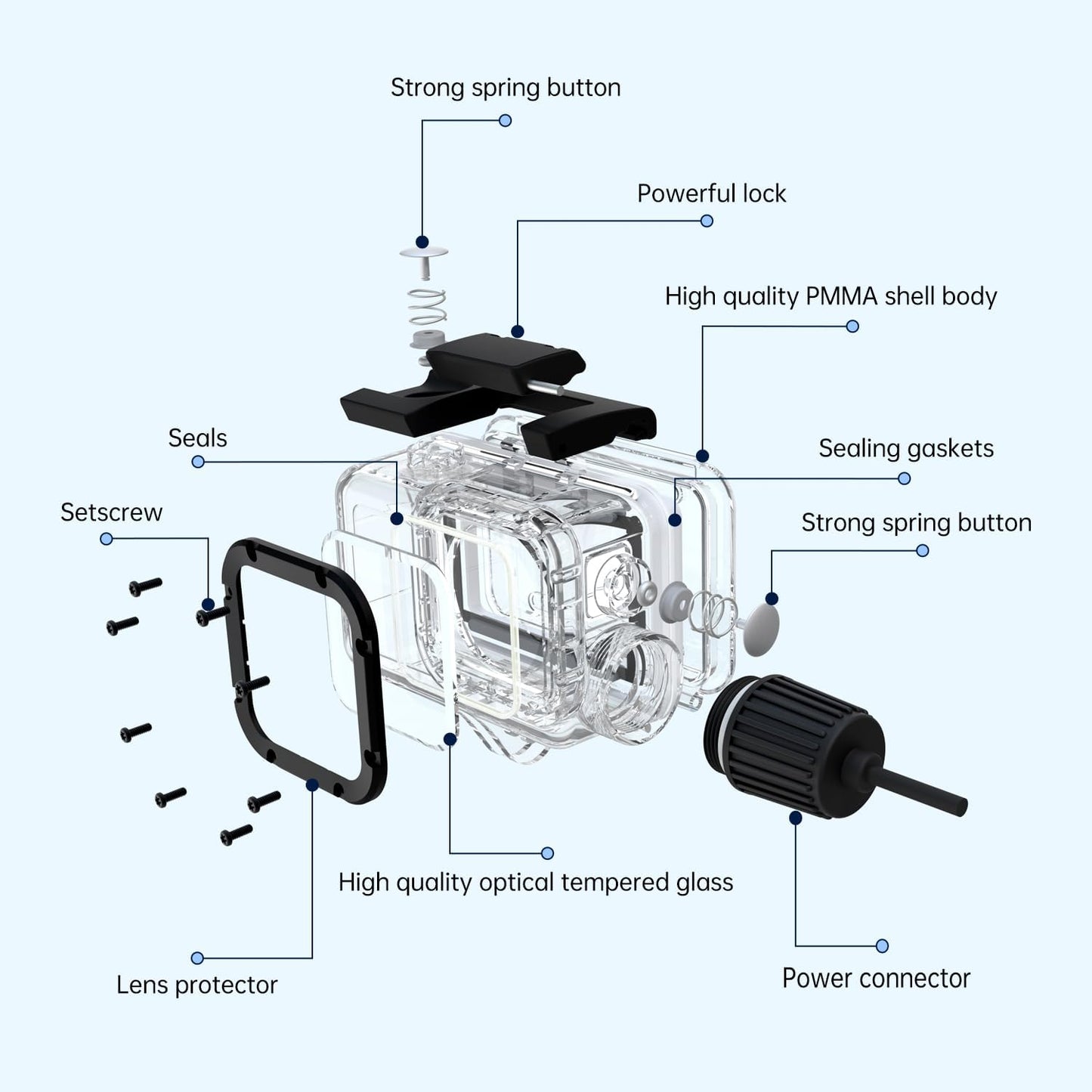 Strong spring button

Powerful lock

High quality PMMA shell body

Seals

Sealing gaskets

Setscrew

Strong spring button

High quality optical tempered glass

Lens protector

Power connector