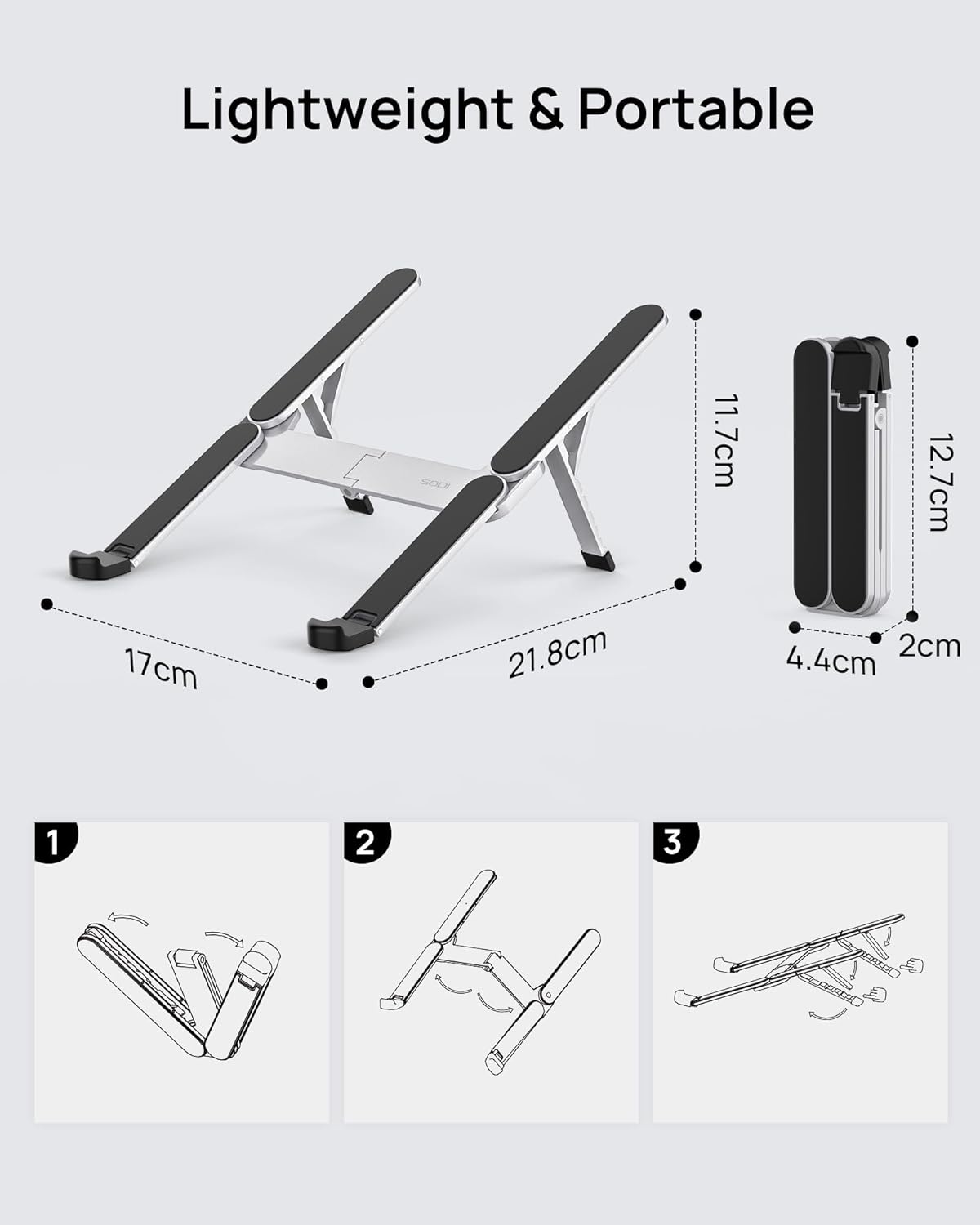 Lightweight & Portable

SODI

11.7cm

17cm

21.8cm

12.7cm

4.4cm

2cm

1

2

3