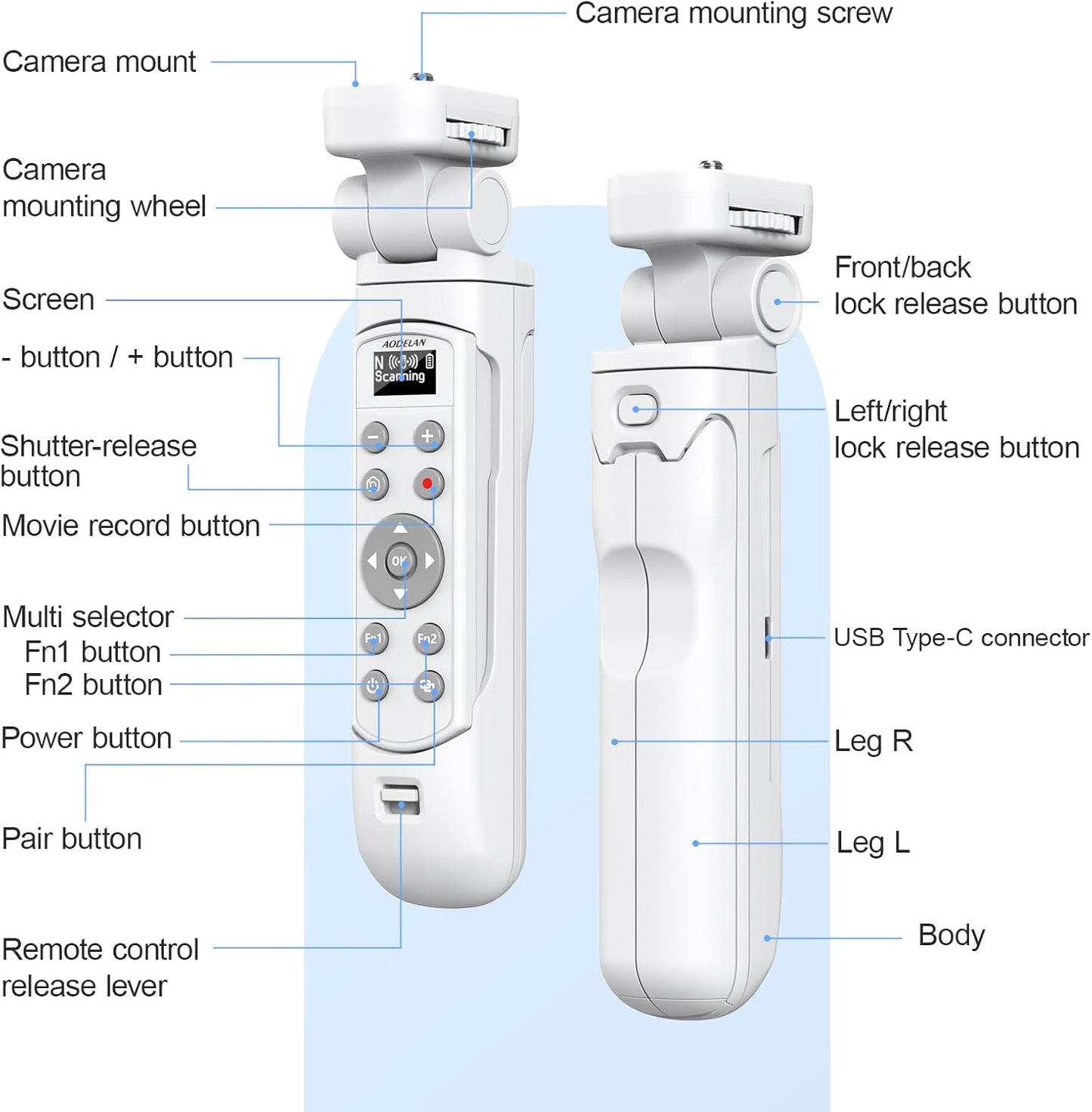 Camera mounting screw

Camera mount

Camera mounting wheel

Screen

- button / + button

Shutter-release button

Movie record button

Multi selector

Fn1 button

Fn2 button

Power button

Pair button

Remote control release lever

AODELAN

N

Scanning

OK

Fn1

Fn2

Front/back lock release button

Left/right lock release button

USB Type-C connector

Leg R

Leg L

Body