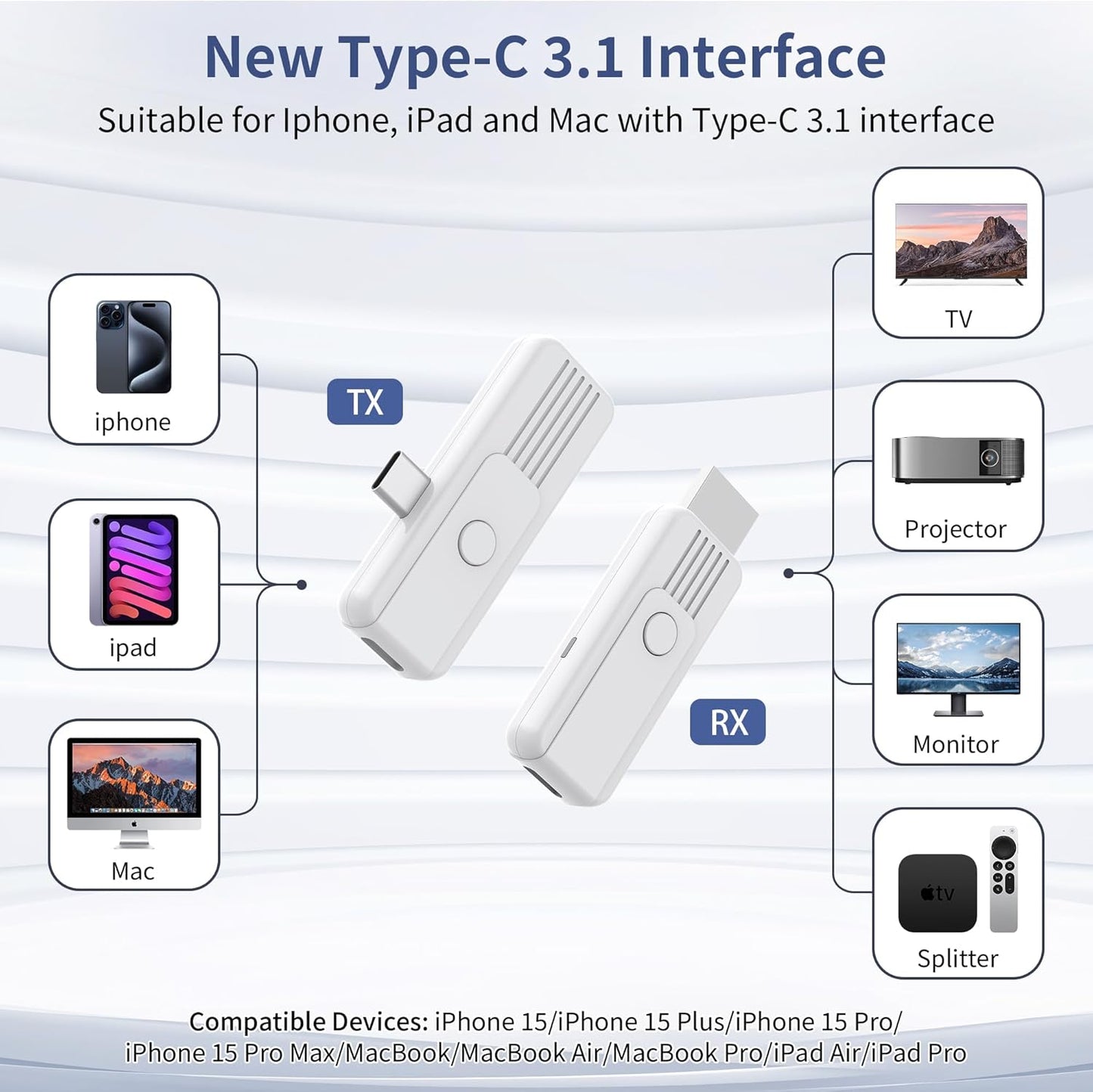 New Type-C 3.1 Interface

Suitable for Iphone, iPad and Mac with Type-C 3.1 interface

iphone

ipad

Mac

TX

RX

TV

Projector

Monitor

tv

Splitter

Compatible Devices: iPhone 15/iPhone 15 Plus/iPhone 15 Pro/ iPhone 15 Pro Max/MacBook/MacBook Air/MacBook Pro/iPad Air/iPad Pro