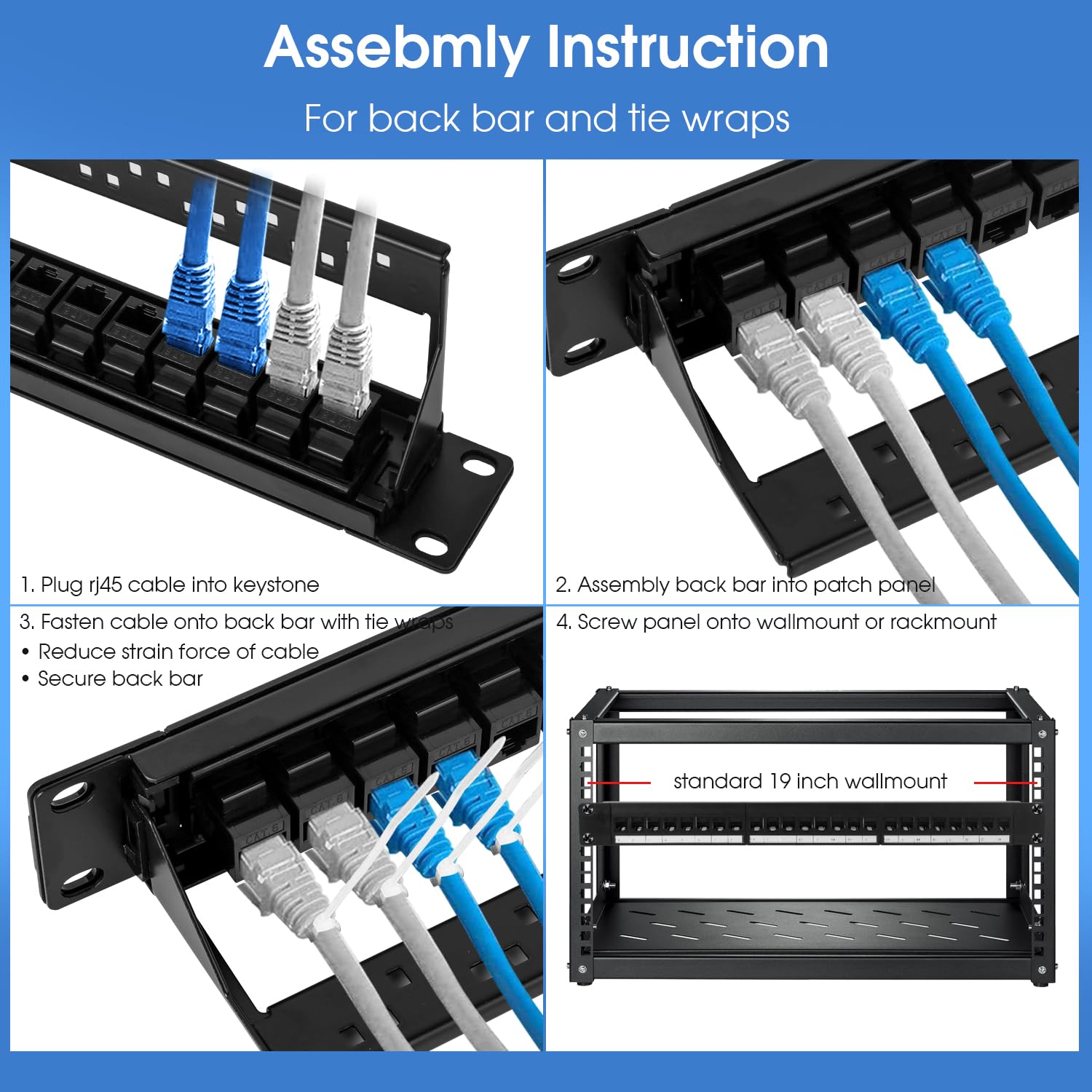 Assebmly Instruction

For back bar and tie wraps

1. Plug rj45 cable into keystone

2. Assembly back bar into patch panel

3. Fasten cable onto back bar with tie wraps
• Reduce strain force of cable
• Secure back bar

4. Screw panel onto wallmount or rackmount

standard 19 inch wallmount