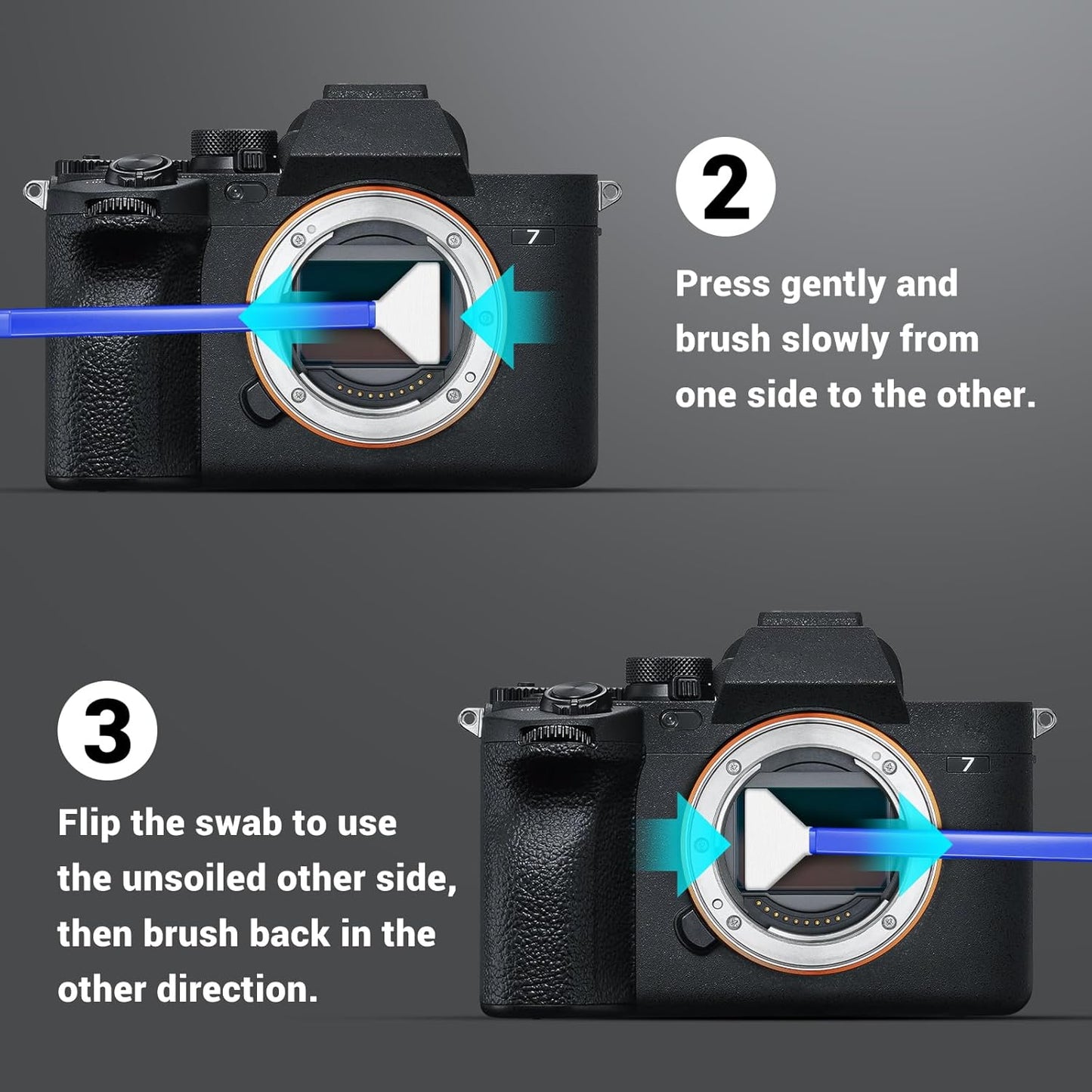 7

2

Press gently and brush slowly from one side to the other.

3

Flip the swab to use the unsoiled other side, then brush back in the other direction.

7