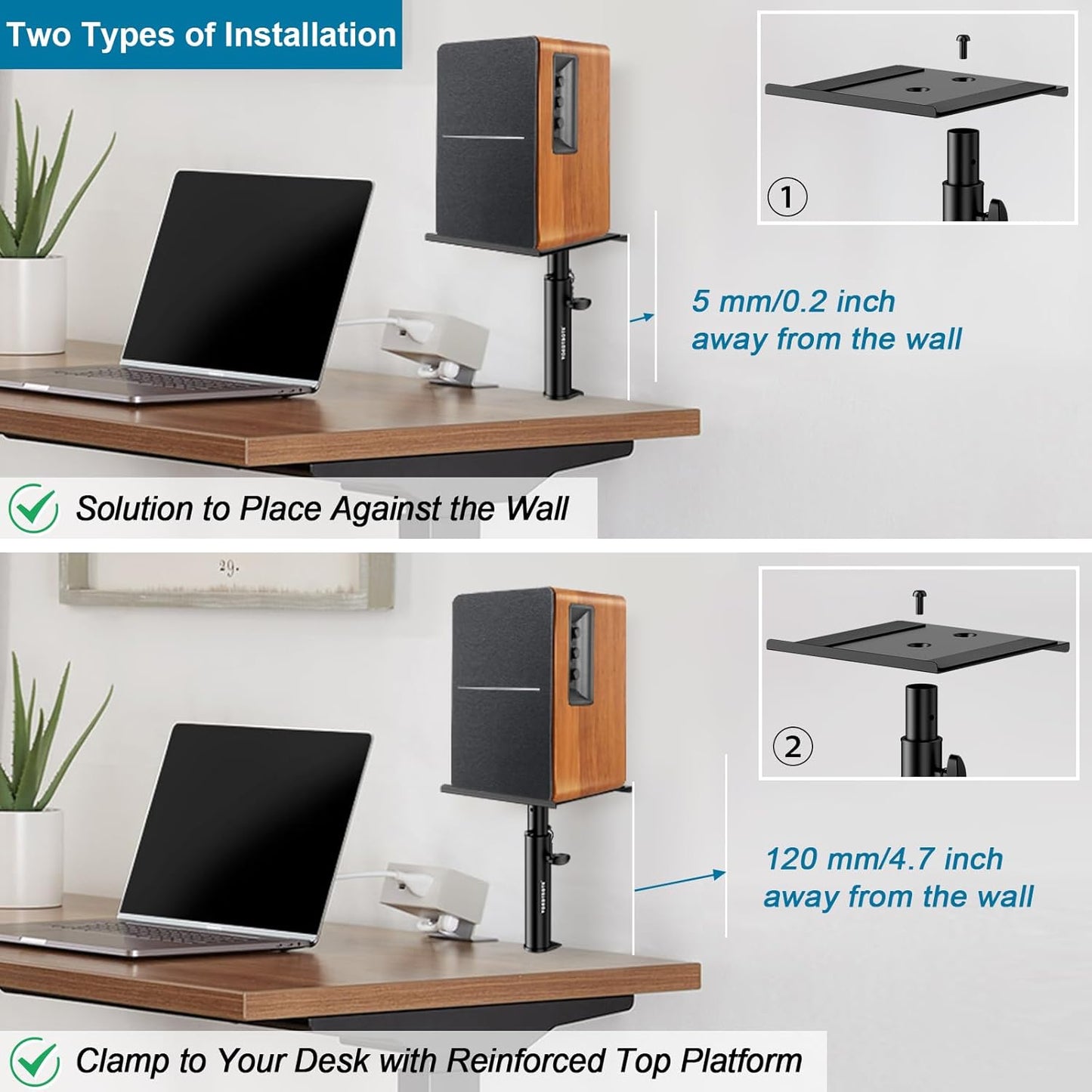 Two Types of Installation

①

5 mm/0.2 inch
away from the wall

Solution to Place Against the Wall

29.

②

120 mm/4.7 inch
away from the wall

Clamp to Your Desk with Reinforced Top Platform