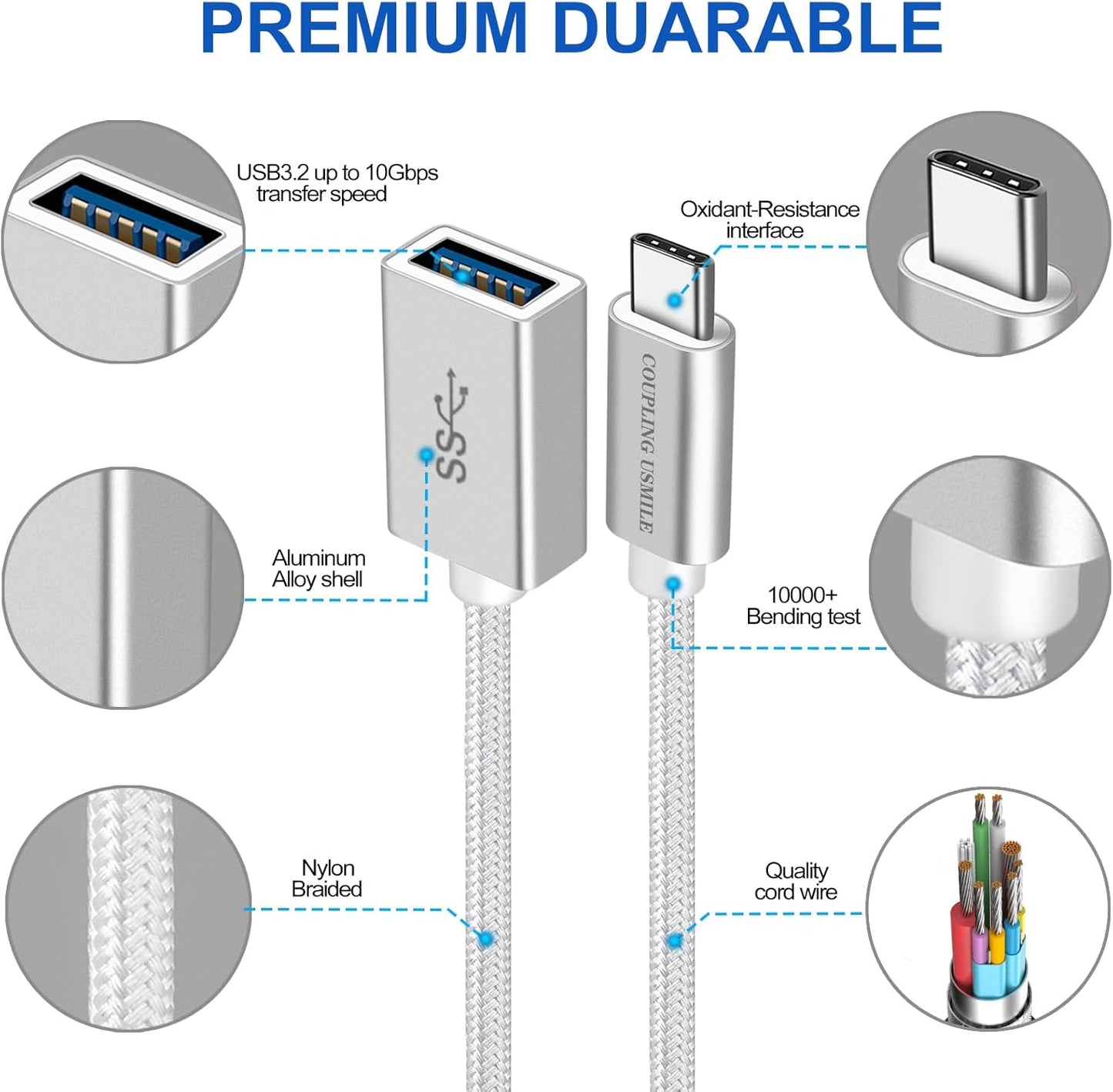 PREMIUM DUARABLE

USB3.2 up to 10Gbps transfer speed

Oxidant-Resistance interface

SS

COUPLING USMILE

Aluminum Alloy shell

10000+ Bending test

Nylon Braided

Quality cord wire