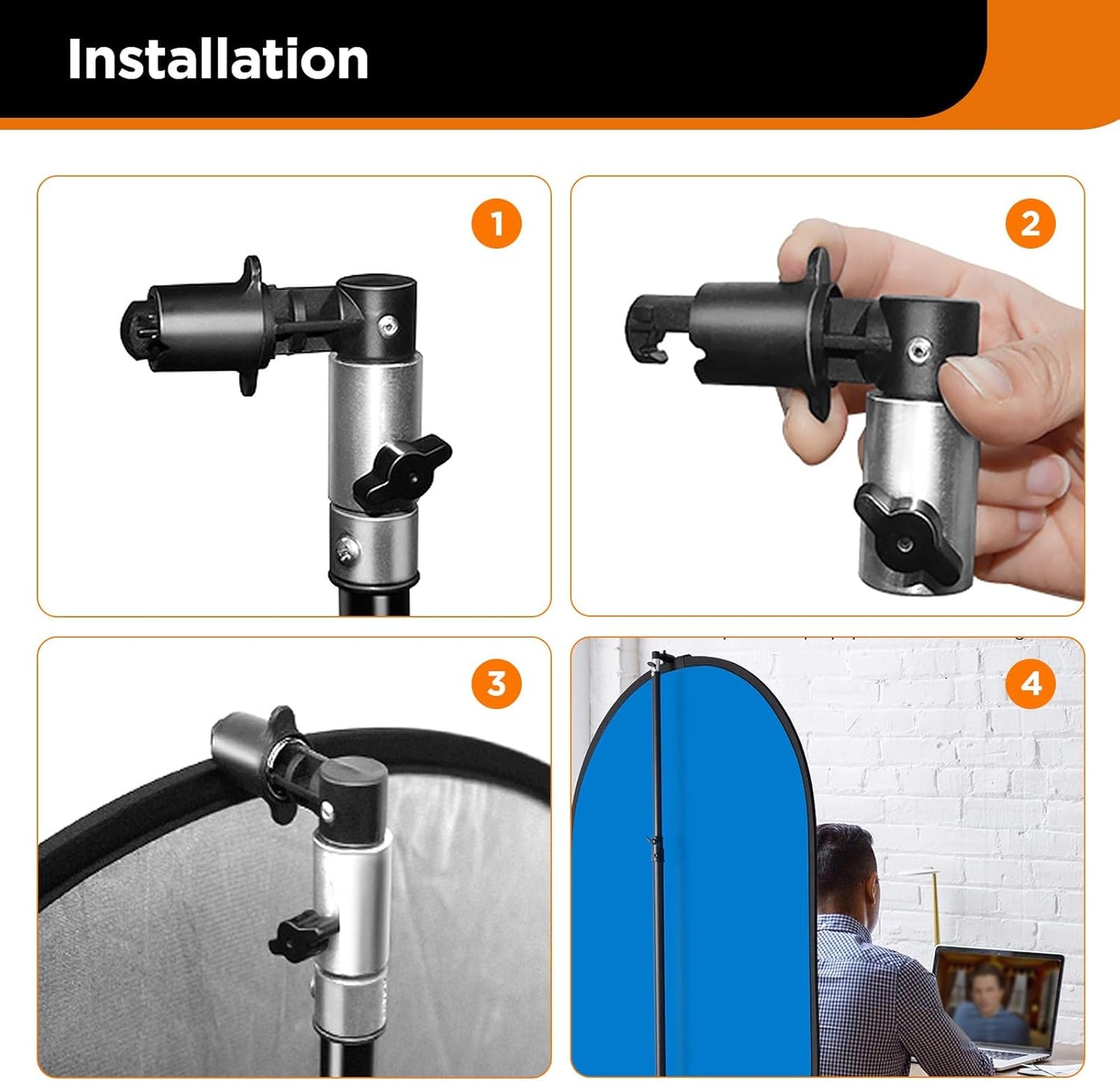 Installation

1

2

3

4