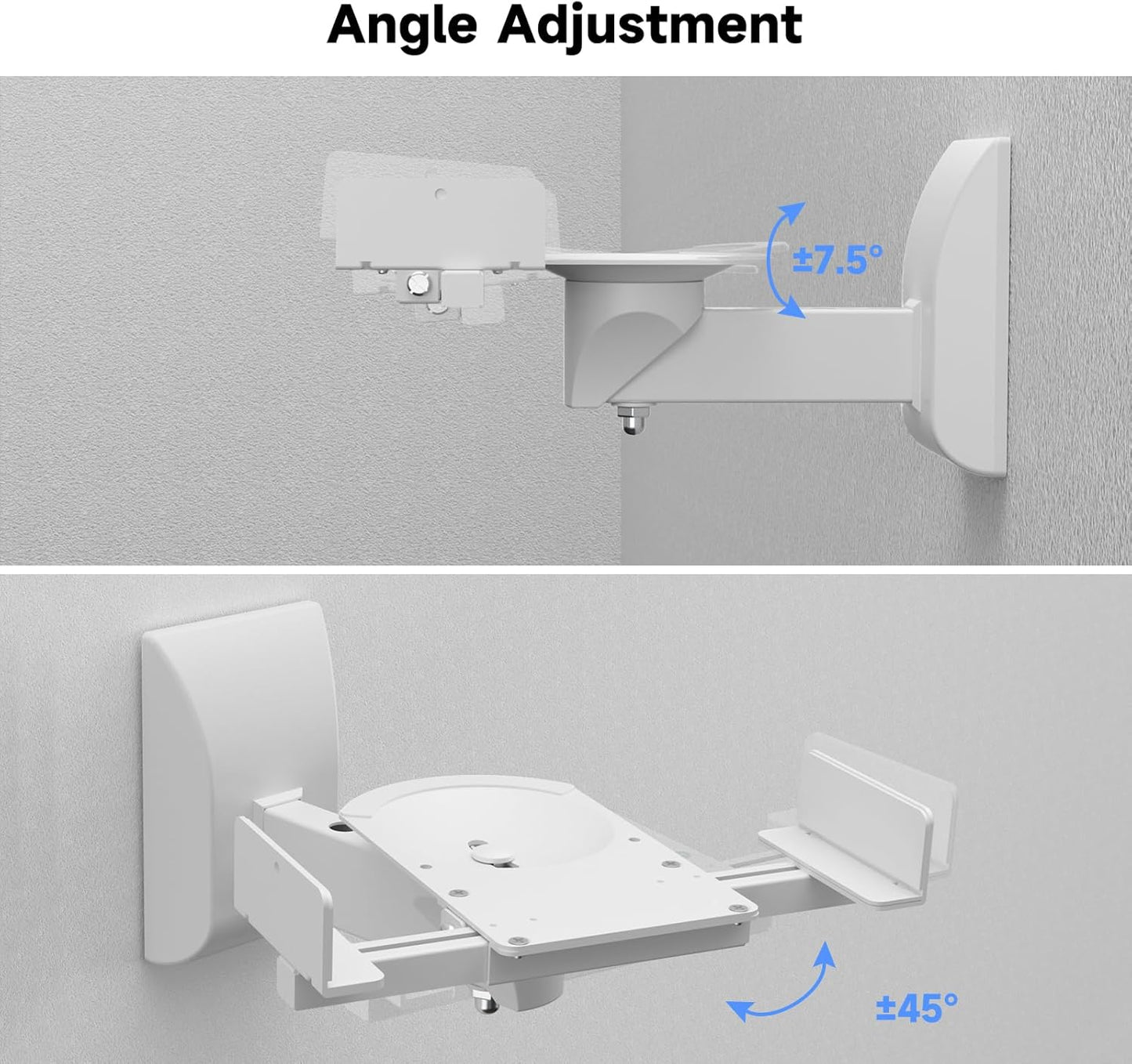 Angle Adjustment

±7.5°

±45°