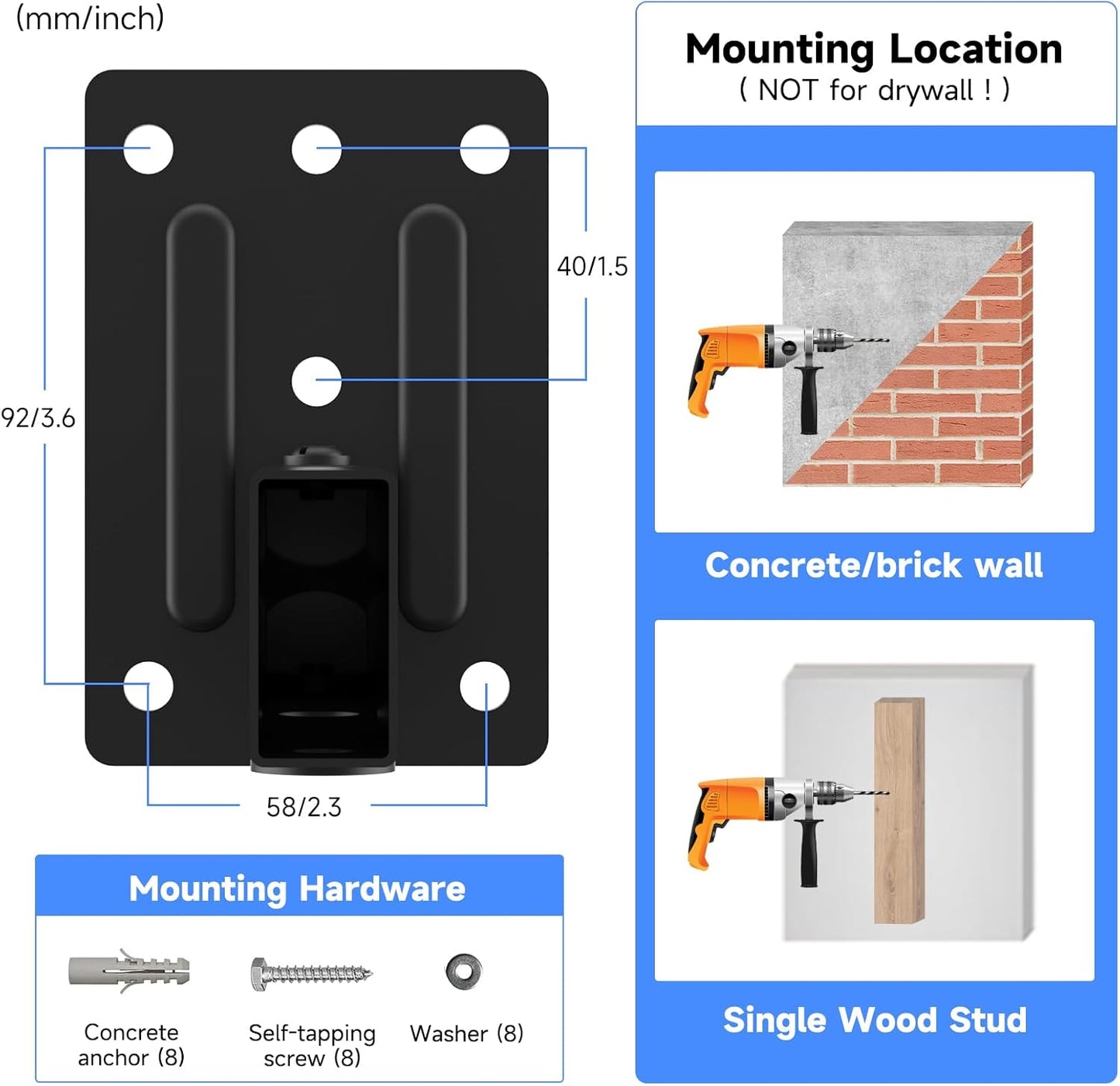 (mm/inch)

40/1.5

92/3.6

58/2.3

Mounting Hardware

Concrete anchor (8)

Self-tapping screw (8)

Washer (8)

Mounting Location
( NOT for drywall ! )

Concrete/brick wall

Single Wood Stud