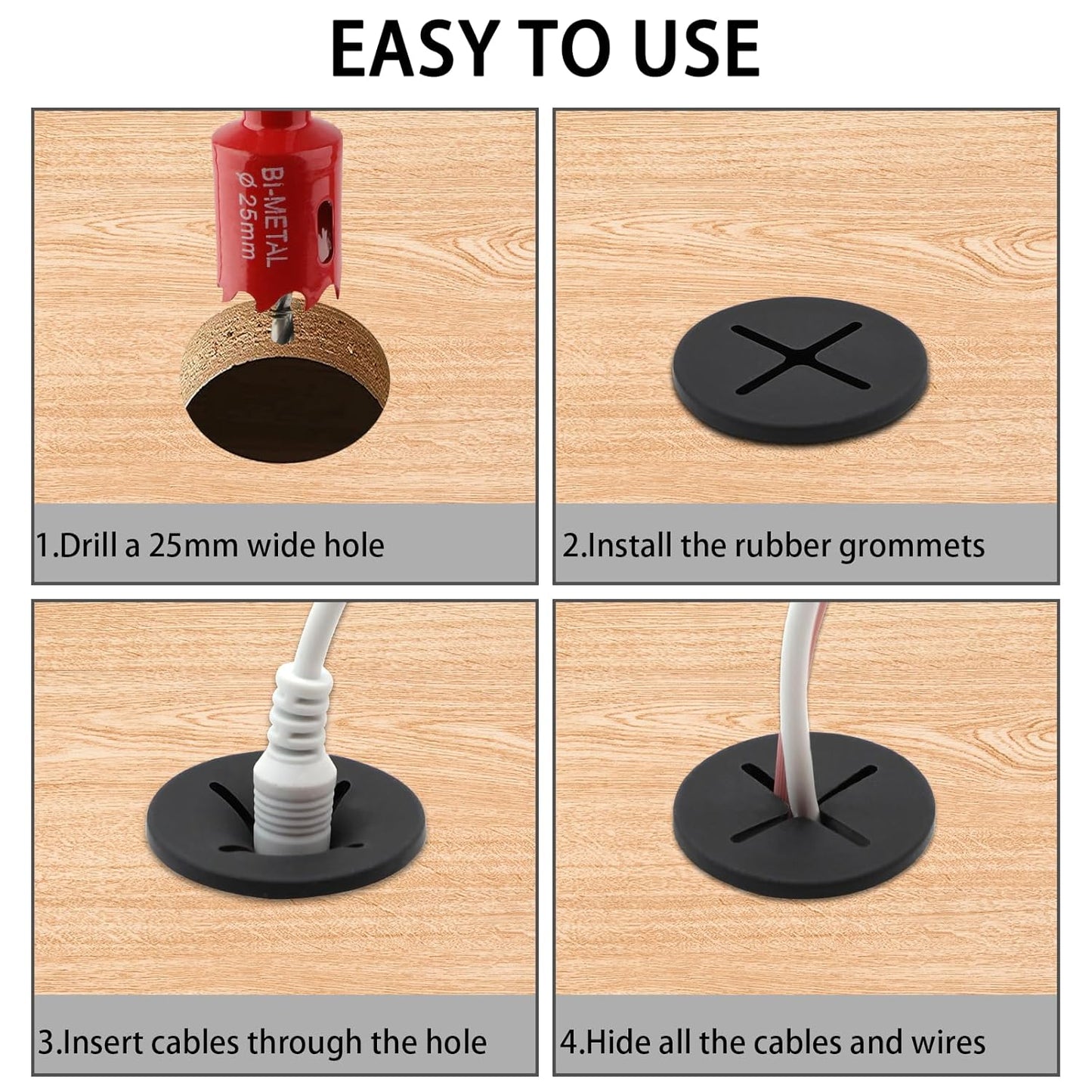 EASY TO USE

BI-METAL
ø 25mm

1.Drill a 25mm wide hole

2.Install the rubber grommets

3.Insert cables through the hole

4.Hide all the cables and wires