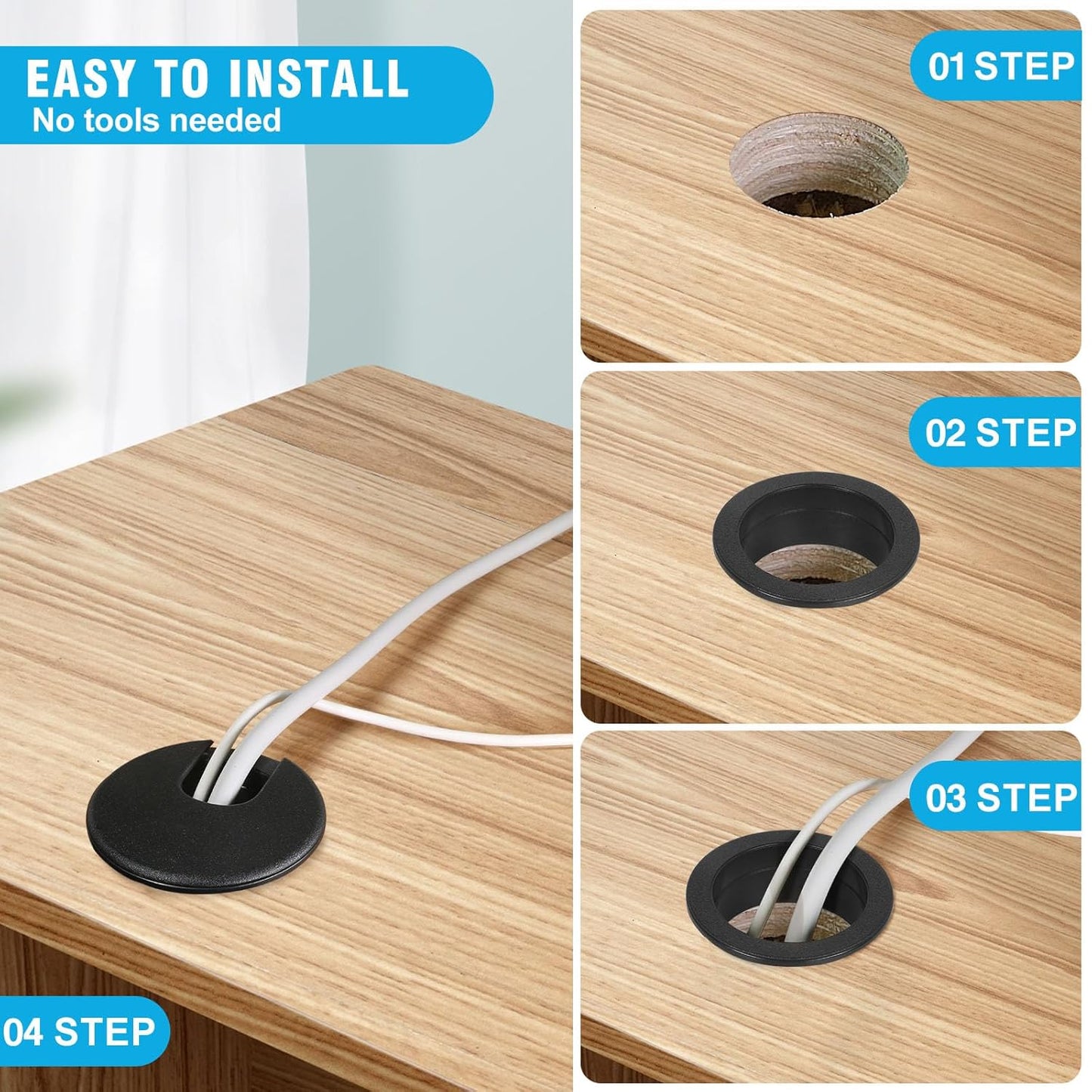 EASY TO INSTALL
No tools needed

01 STEP

02 STEP

03 STEP

04 STEP