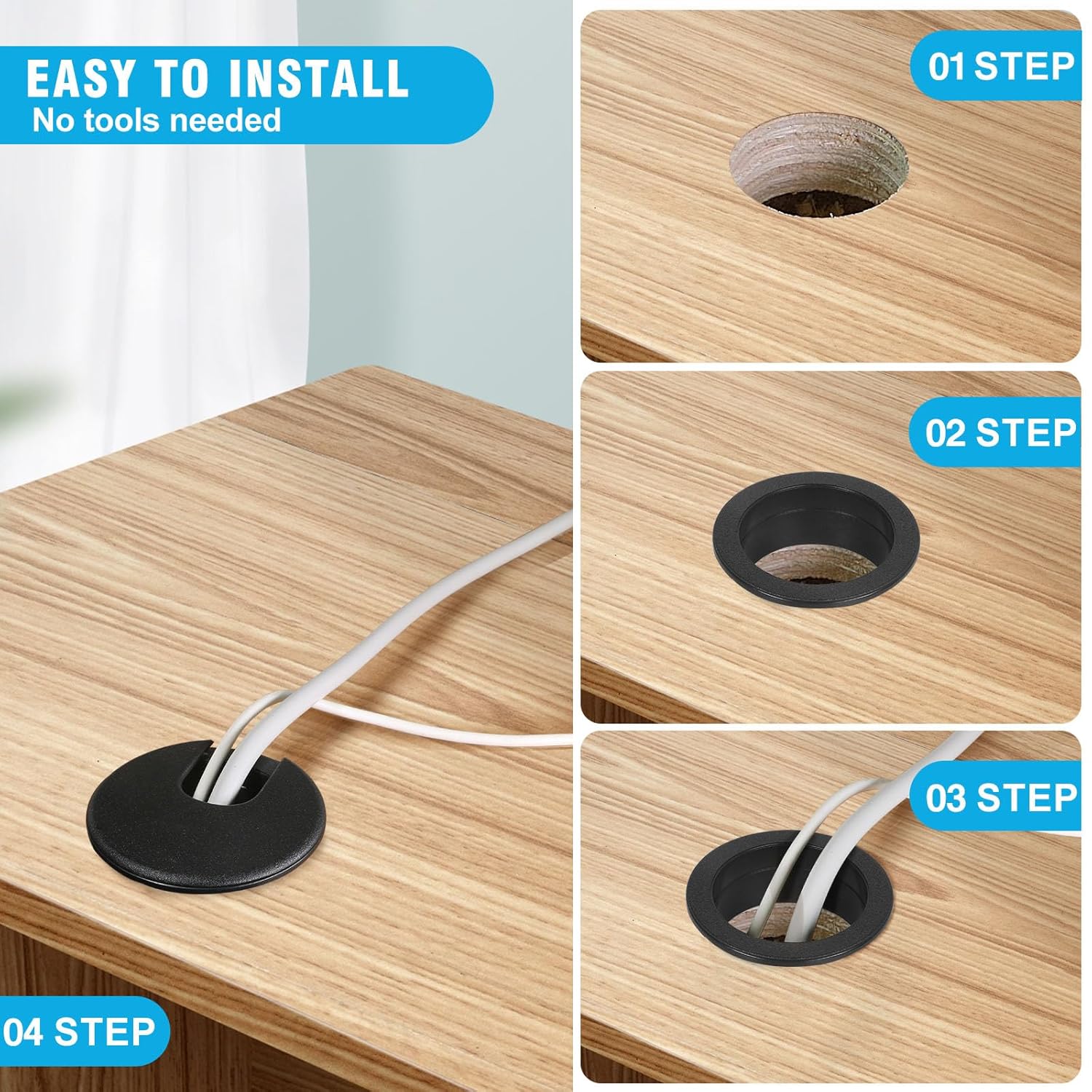 EASY TO INSTALL
No tools needed

01 STEP

02 STEP

03 STEP

04 STEP